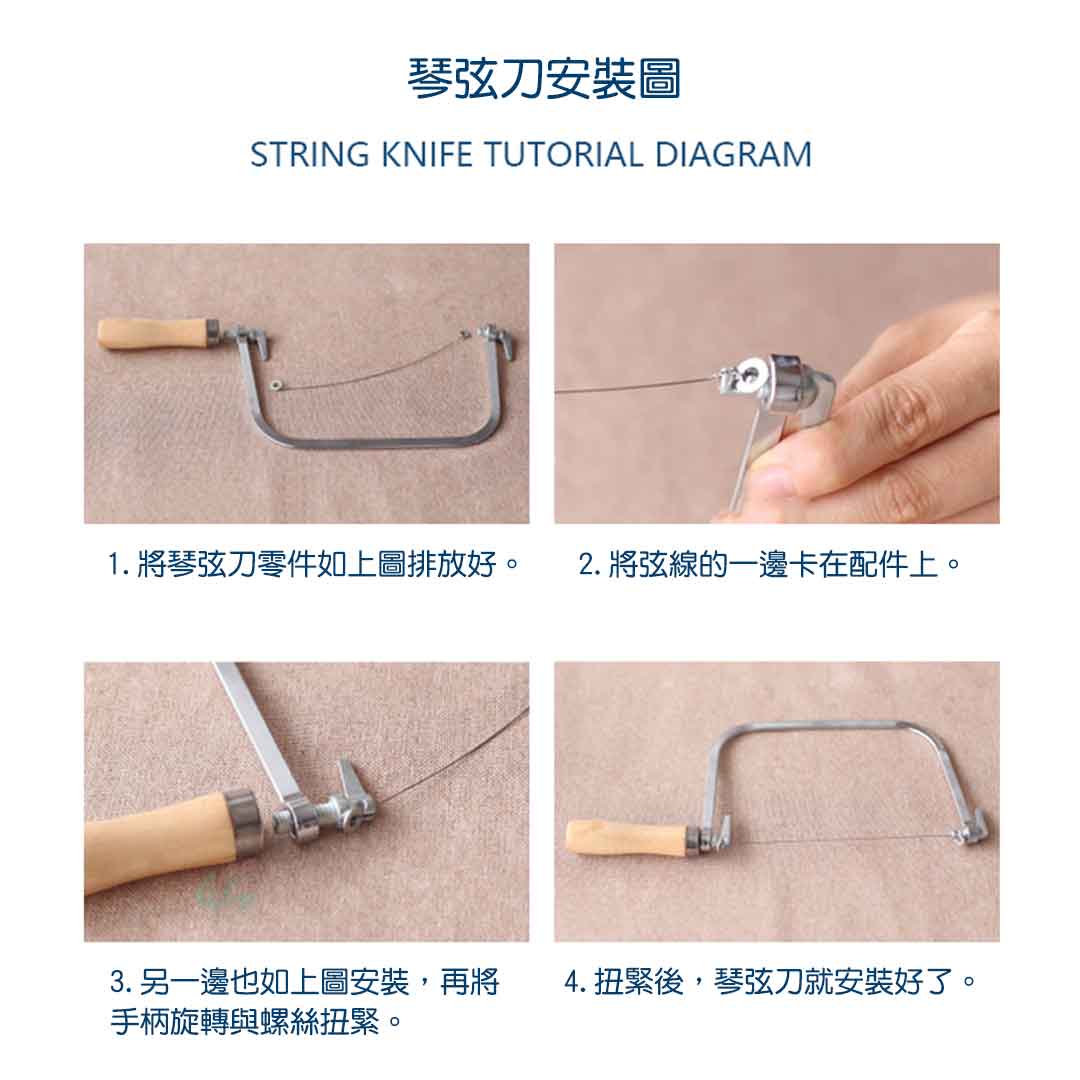 琴弦刀安裝圖

STRING KNIFE TUTORIAL DIAGRAM

1. 將琴弦刀零件如上圖排放好。

2. 將弦線的一邊卡在配件上。

3. 另一邊也如上圖安裝，再將手柄旋轉與螺絲扭緊。

4. 扭緊後，琴弦刀就安裝好了。