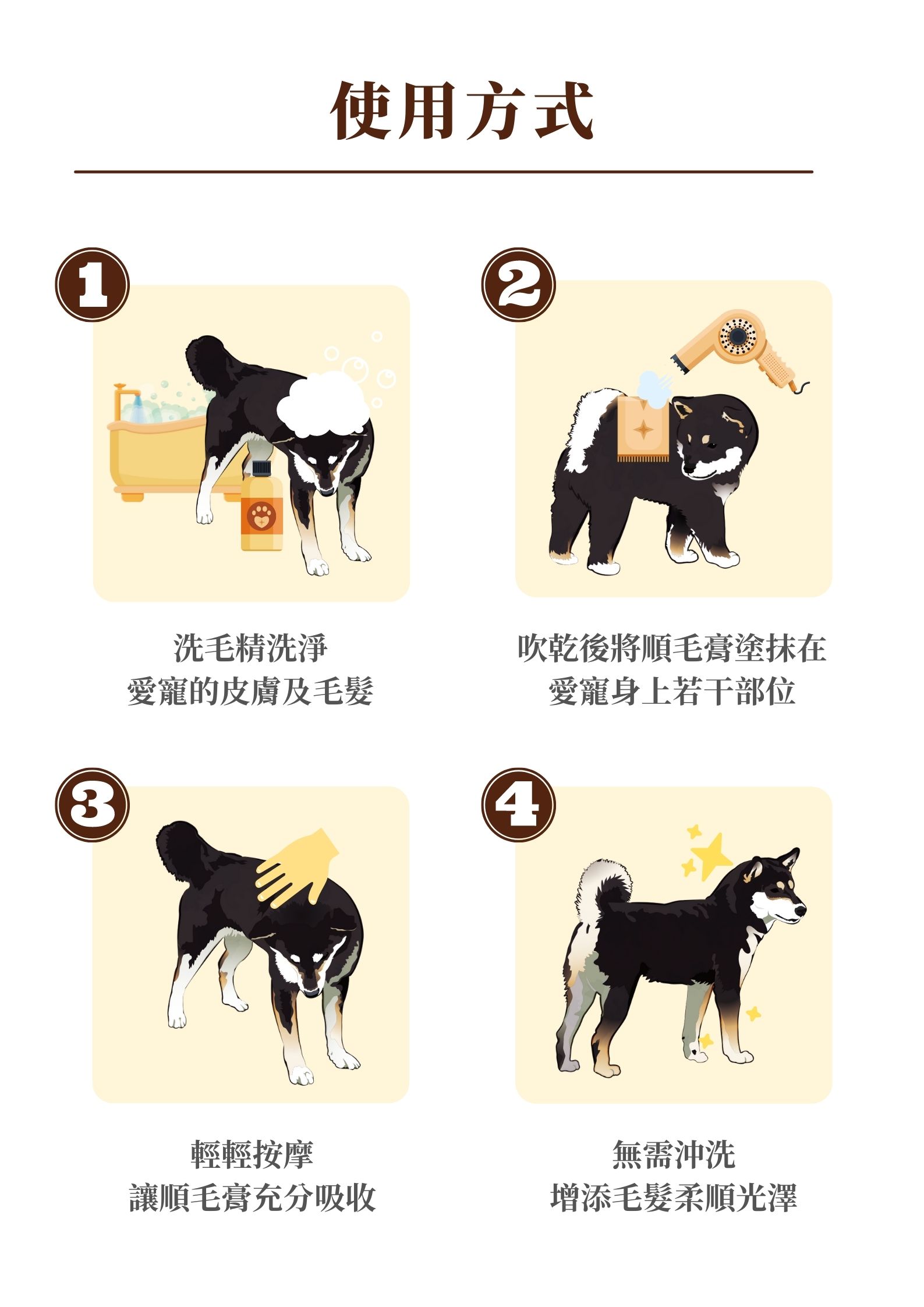 使用方式

1

洗毛精洗淨
愛寵的皮膚及毛髮

2

吹乾後將順毛膏塗抹在
愛寵身上若干部位

3

輕輕按摩
讓順毛膏充分吸收

4

無需沖洗
增添毛髮柔順光澤