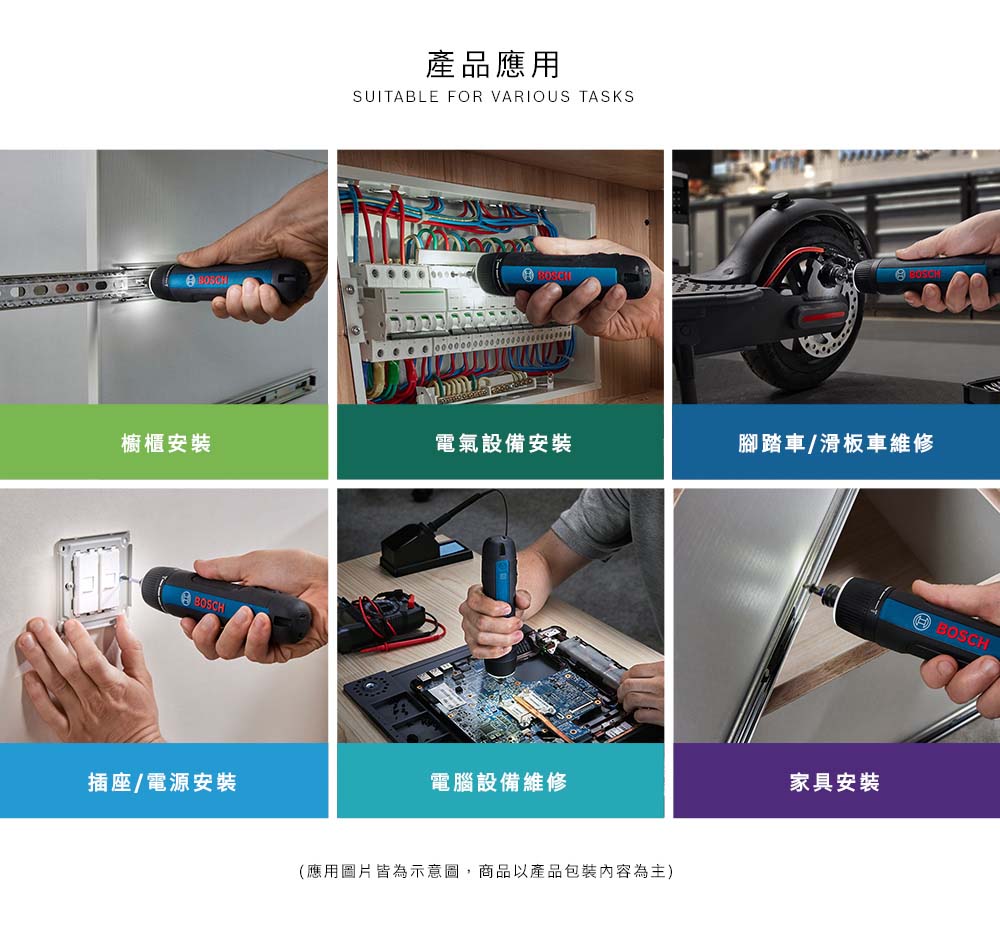 產品應用
SUITABLE FOR VARIOUS TASKS

BOSCH

櫥櫃安裝

BOSCH

電氣設備安裝

BOSCH

腳踏車/滑板車維修

BOSCH

插座/電源安裝

電腦設備維修

BOSCH

家具安裝

(應用圖片皆為示意圖，商品以產品包裝內容為主)