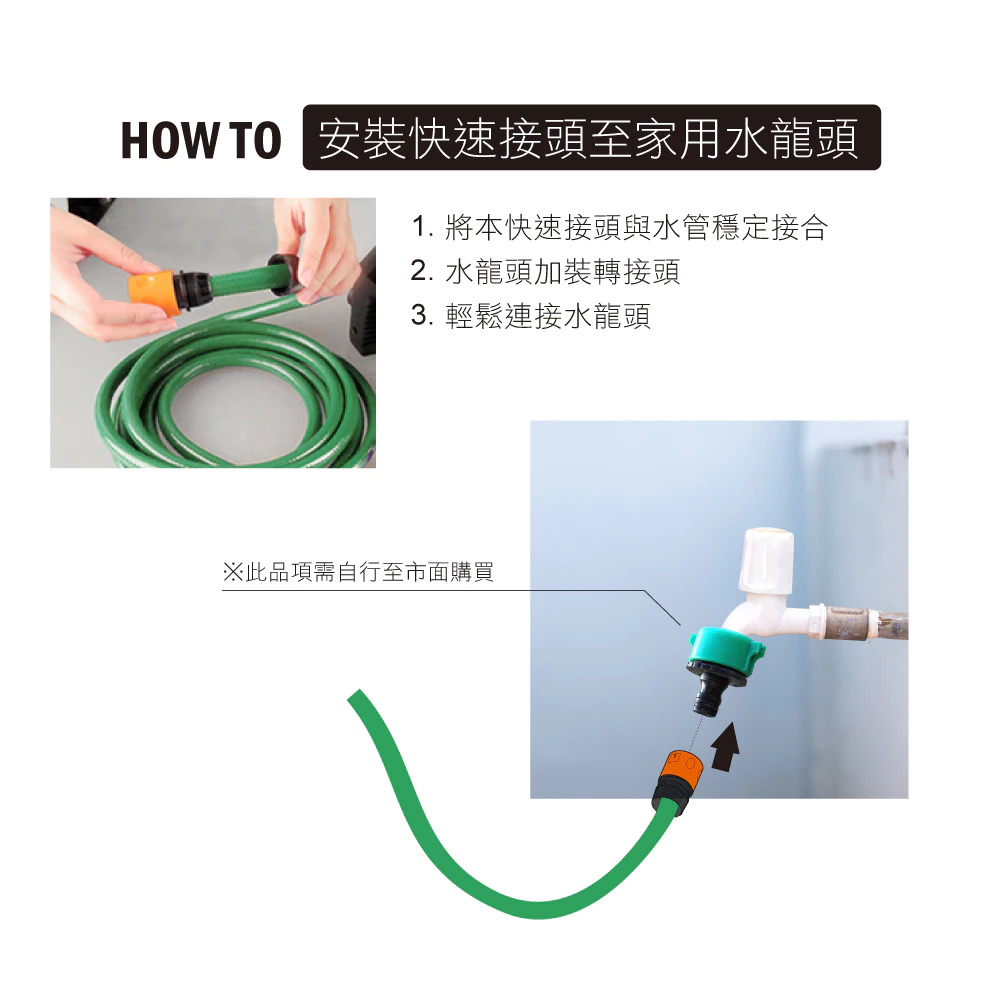 HOW TO 安裝快速接頭至家用水龍頭

1. 將本快速接頭與水管穩定接合
2. 水龍頭加裝轉接頭
3. 輕鬆連接水龍頭

※此品項需自行至市面購買