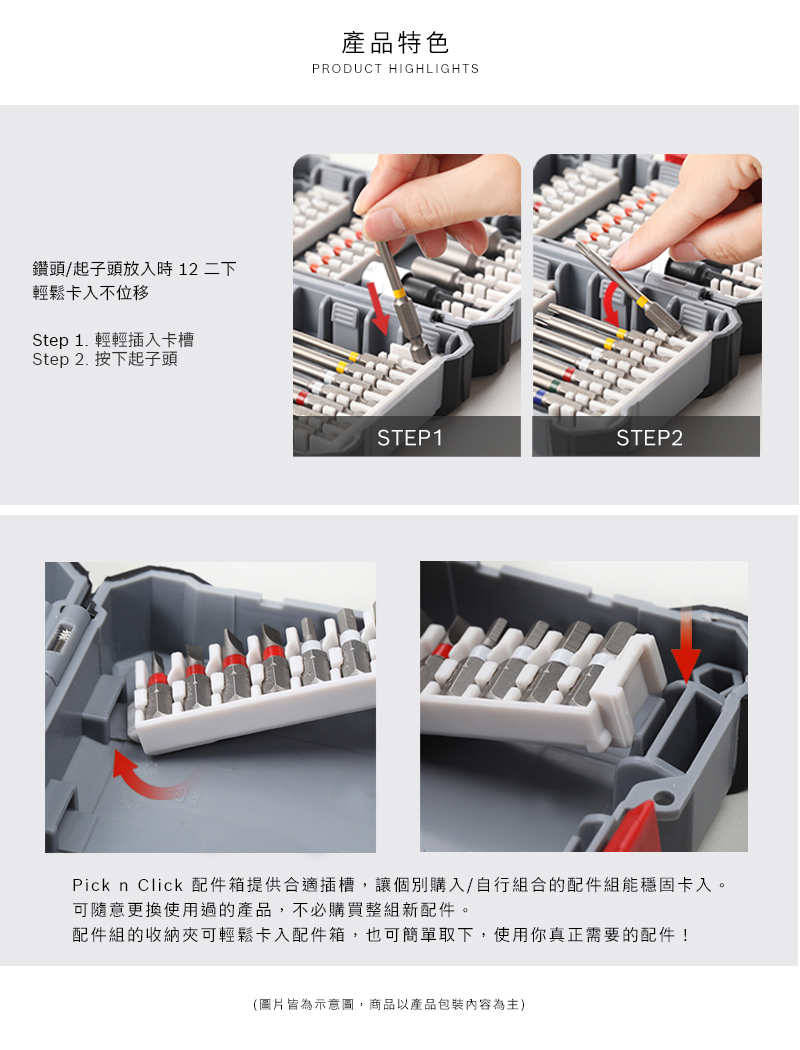 產品特色
PRODUCT HIGHLIGHTS

鑽頭/起子頭放入時 12 二下
輕鬆卡入不位移

Step 1. 輕輕插入卡槽
Step 2. 按下起子頭

STEP1

STEP2

Pick n Click 配件箱提供合適插槽，讓個別購入/自行組合的配件組能穩固卡入。
可隨意更換使用過的產品，不必購買整組新配件。
配件組的收納夾可輕鬆卡入配件箱，也可簡單取下，使用你真正需要的配件！

(圖片皆為示意圖，商品以產品包裝內容為主)