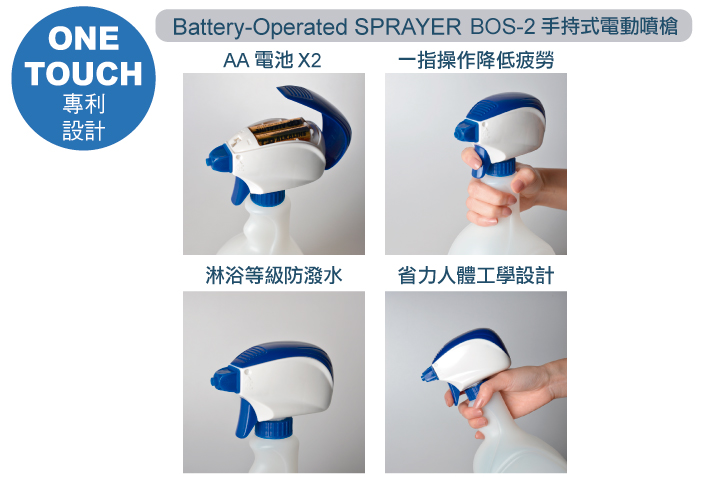 ONE TOUCH
專利
設計

Battery-Operated SPRAYER BOS-2 手持式電動噴槍

AA 電池 X2

一指操作降低疲勞

淋浴等級防潑水

省力人體工學設計