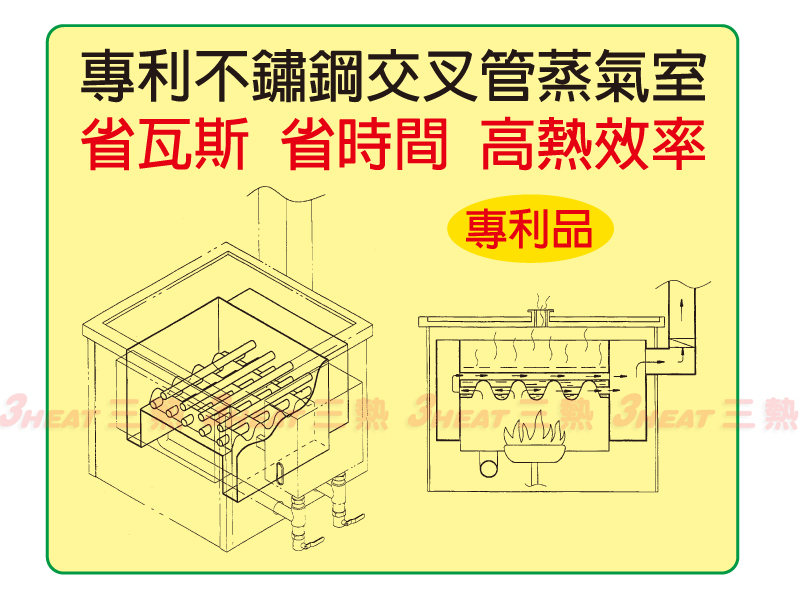 專利不鏽鋼交叉管蒸氣室
省瓦斯 省時間 高熱效率

專利品

3HEAT 三熱 3HEAT 三熱 3HEAT 三熱 3HEAT 三熱