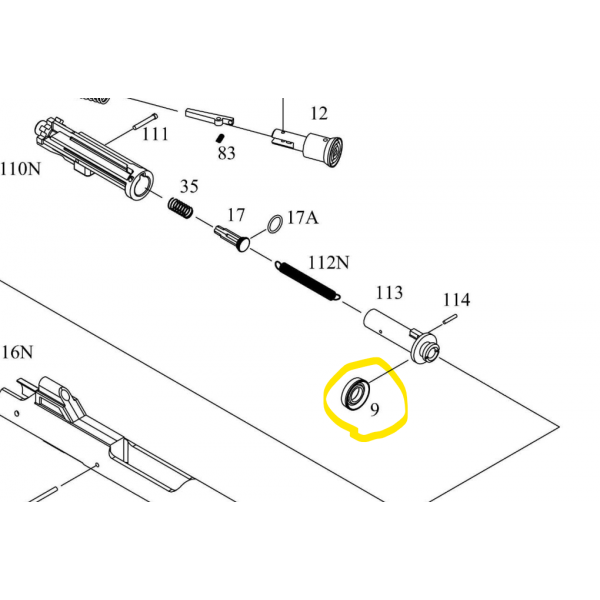 12
111
83
110N
35
17
17A
112N
113
114
16N
9