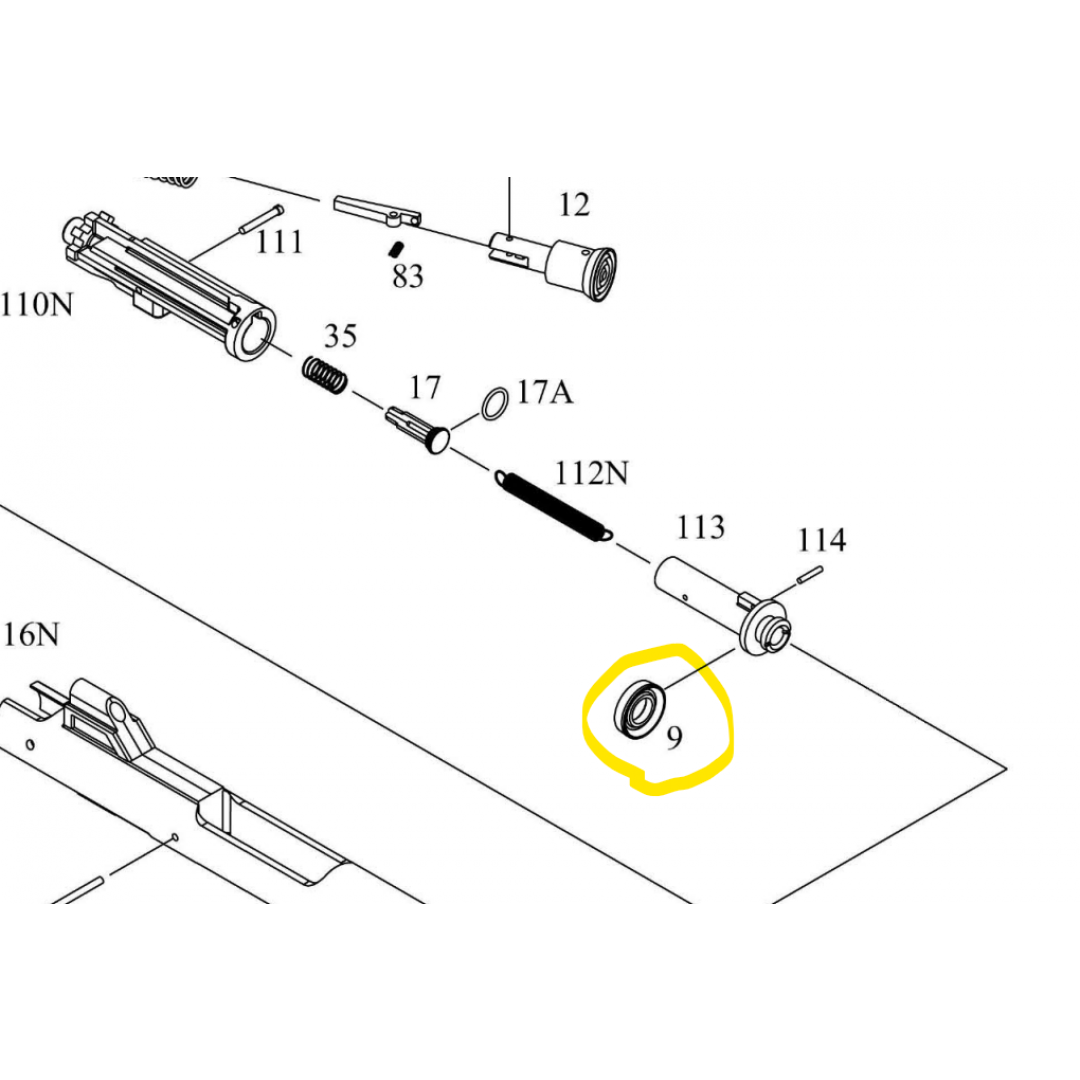 12
111
83
110N
35
17
17A
112N
113
114
16N
9