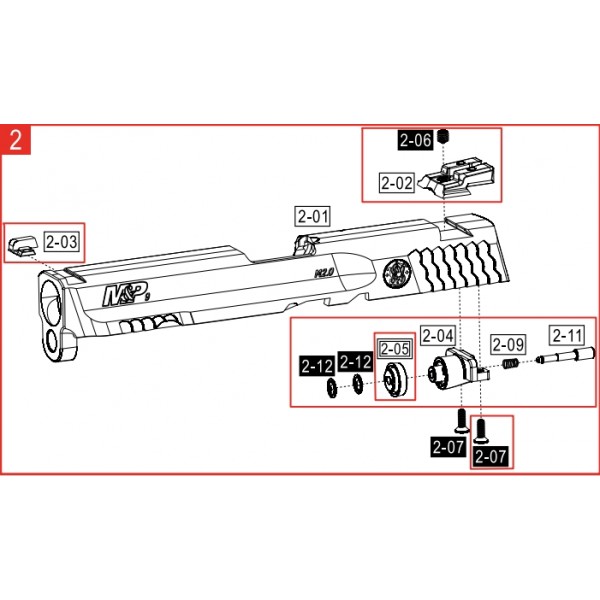 2

2-06

2-02

2-01

2-03

M&P 9

M2.0

2-05

2-04

2-09

2-11

2-12

2-12

2-07

2-07