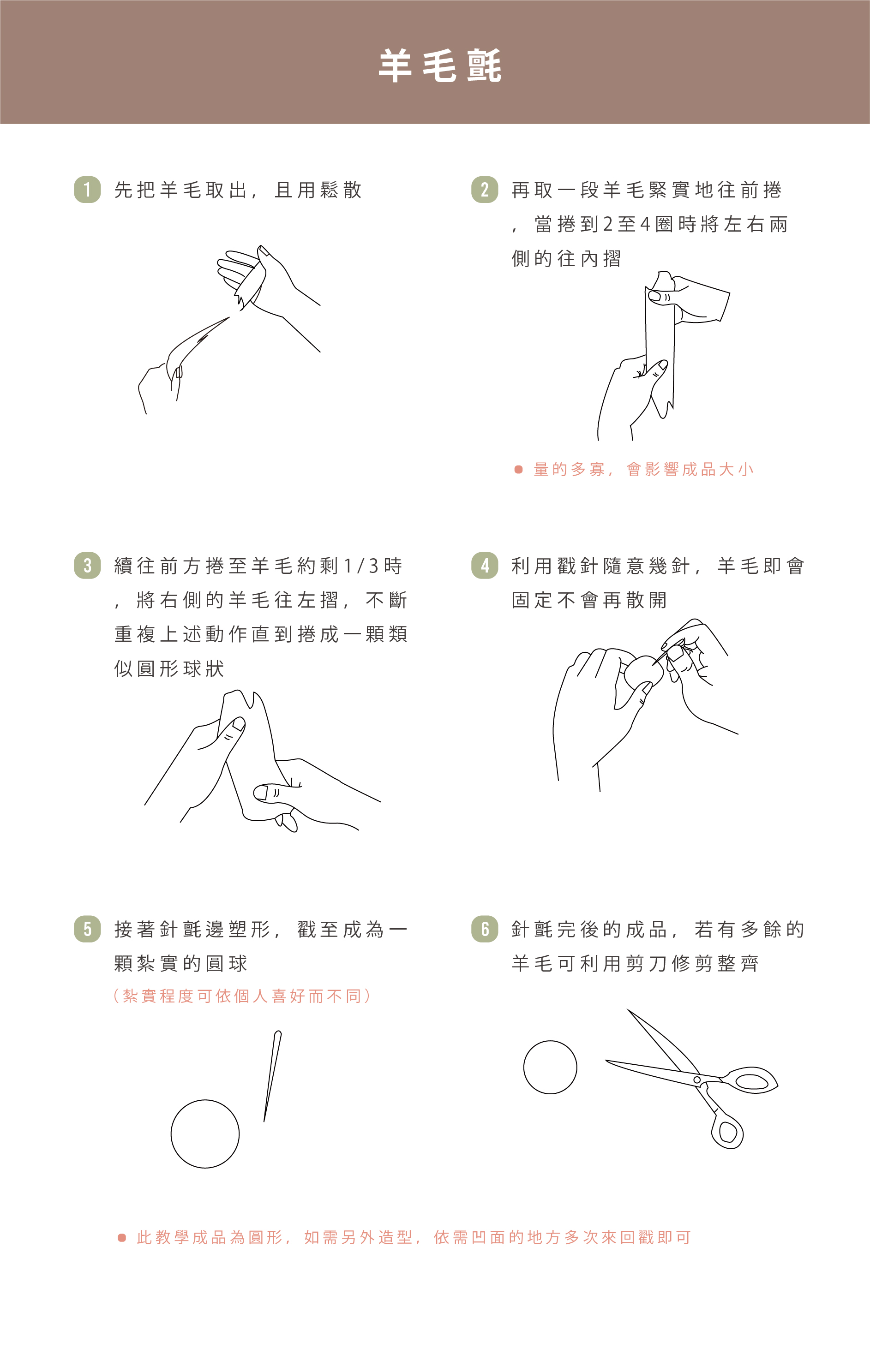 羊毛氈

1 先把羊毛取出，且用鬆散

2 再取一段羊毛緊實地往前捲，當捲到2至4圈時將左右兩側的往內摺

● 量的多寡，會影響成品大小

3 續往前方捲至羊毛約剩1/3時，將右側的羊毛往左摺，不斷重複上述動作直到捲成一顆類似圓形球狀

4 利用戳針隨意幾針，羊毛即會固定不會再散開

5 接著針氈邊塑形，戳至成為一顆紮實的圓球
（紮實程度可依個人喜好而不同）

6 針氈完後的成品，若有多餘的羊毛可利用剪刀修剪整齊

● 此教學成品為圓形，如需另外造型，依需凹面的地方多次來回戳即可