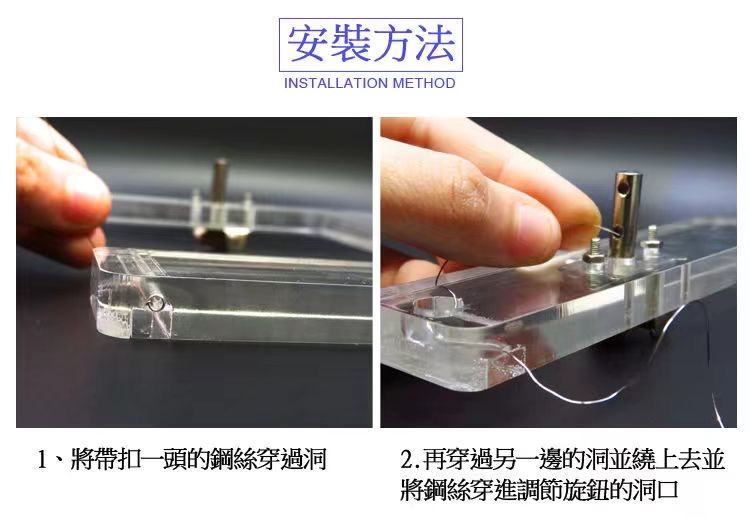 安裝方法
INSTALLATION METHOD

1、將帶扣一頭的鋼絲穿過洞

2.再穿過另一邊的洞並繞上去並將鋼絲穿進調節旋鈕的洞口