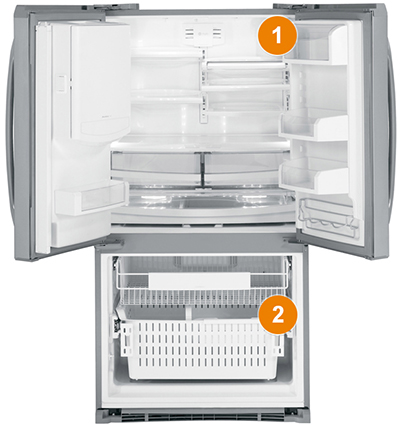 1

2