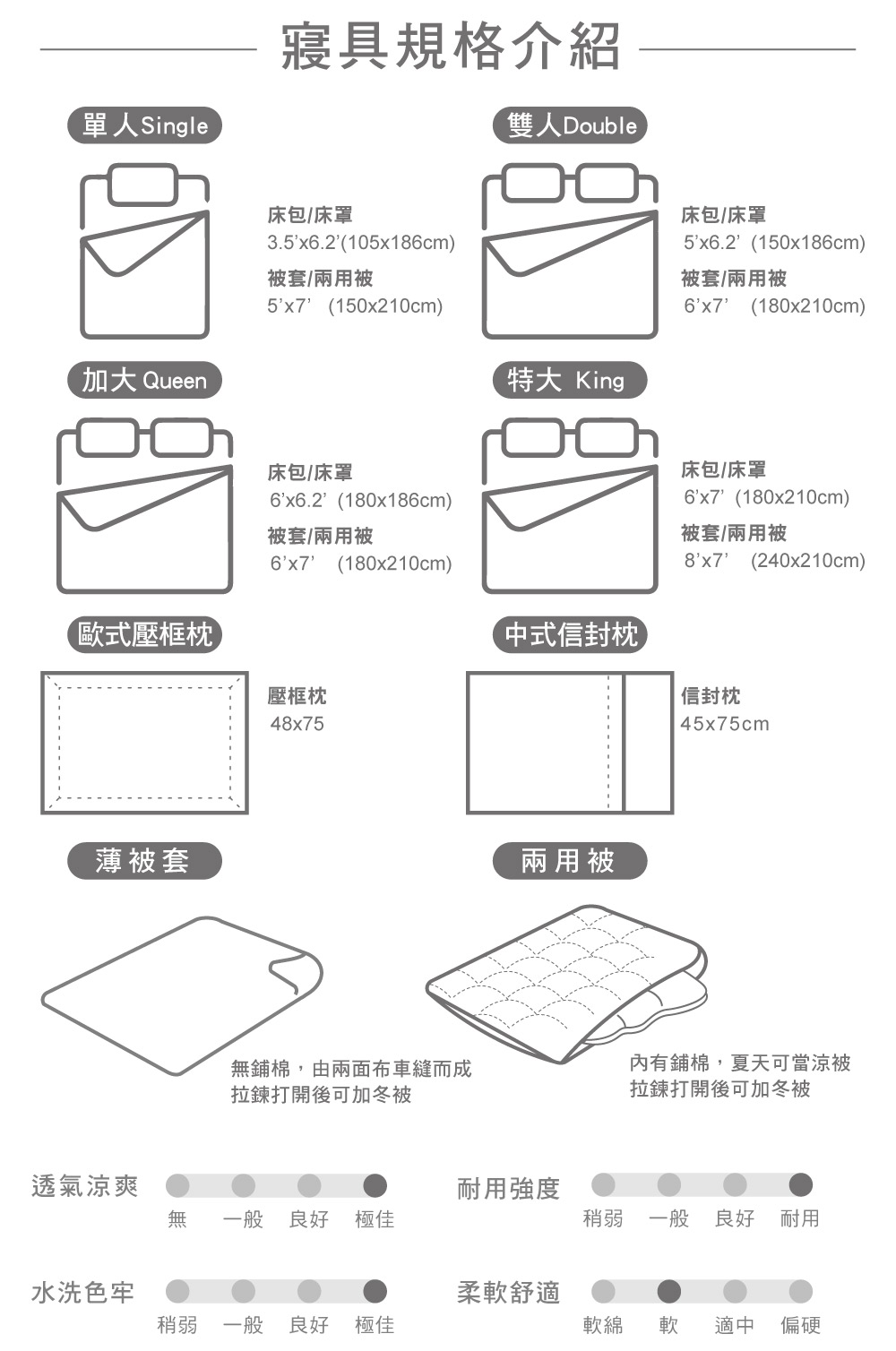 寢具規格介紹

單人Single

床包/床罩
3.5'x6.2'(105x186cm)
被套/兩用被
5'x7' (150x210cm)

雙人Double

床包/床罩
5'x6.2' (150x186cm)
被套/兩用被
6'x7' (180x210cm)

加大 Queen

床包/床罩
6'x6.2' (180x186cm)
被套/兩用被
6'x7' (180x210cm)

特大 King

床包/床罩
6'x7' (180x210cm)
被套/兩用被
8'x7' (240x210cm)

歐式壓框枕

壓框枕
48x75

中式信封枕

信封枕
45x75cm

薄被套

無鋪棉，由兩面布車縫而成
拉鍊打開後可加冬被

兩用被

內有鋪棉，夏天可當涼被
拉鍊打開後可加冬被

透氣涼爽
無 一般 良好 極佳

耐用強度
稍弱 一般 良好 耐用

水洗色牢
稍弱 一般 良好 極佳

柔軟舒適
軟綿 軟 適中 偏硬