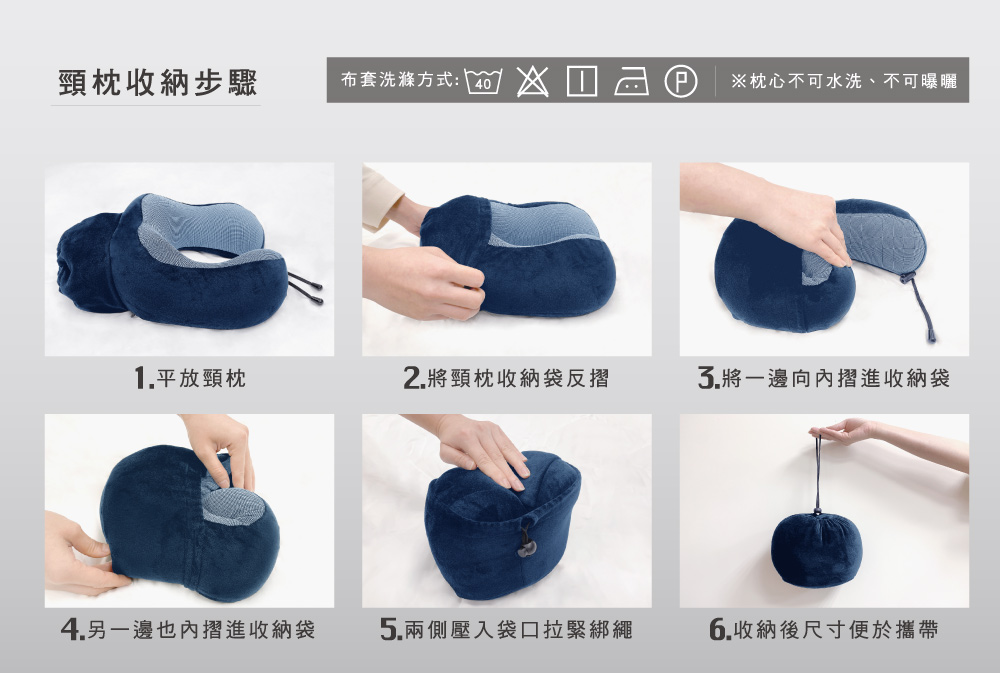 頸枕收納步驟

布套洗滌方式: 40 P ※枕心不可水洗、不可曝曬

1.平放頸枕

2.將頸枕收納袋反摺

3.將一邊向內摺進收納袋

4.另一邊也內摺進收納袋

5.兩側壓入袋口拉緊綁繩

6.收納後尺寸便於攜帶