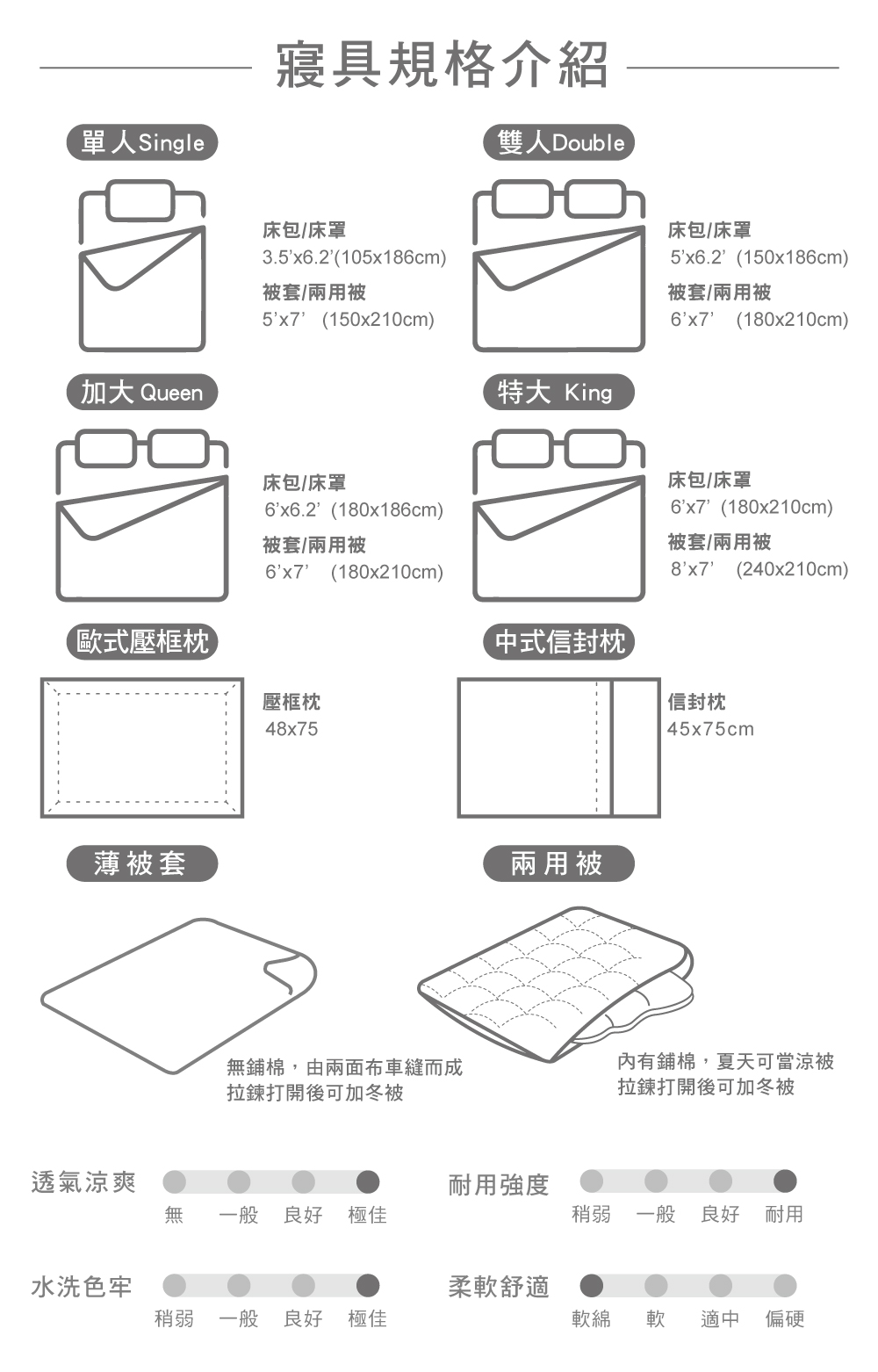 寢具規格介紹

單人Single

床包/床罩
3.5'x6.2'(105x186cm)
被套/兩用被
5'x7' (150x210cm)

雙人Double

床包/床罩
5'x6.2' (150x186cm)
被套/兩用被
6'x7' (180x210cm)

加大 Queen

床包/床罩
6'x6.2' (180x186cm)
被套/兩用被
6'x7' (180x210cm)

特大 King

床包/床罩
6'x7' (180x210cm)
被套/兩用被
8'x7' (240x210cm)

歐式壓框枕

壓框枕
48x75

中式信封枕

信封枕
45x75cm

薄被套

無鋪棉，由兩面布車縫而成
拉鍊打開後可加冬被

兩用被

內有鋪棉，夏天可當涼被
拉鍊打開後可加冬被

透氣涼爽
無 一般 良好 極佳

耐用強度
稍弱 一般 良好 耐用

水洗色牢
稍弱 一般 良好 極佳

柔軟舒適
軟綿 軟 適中 偏硬