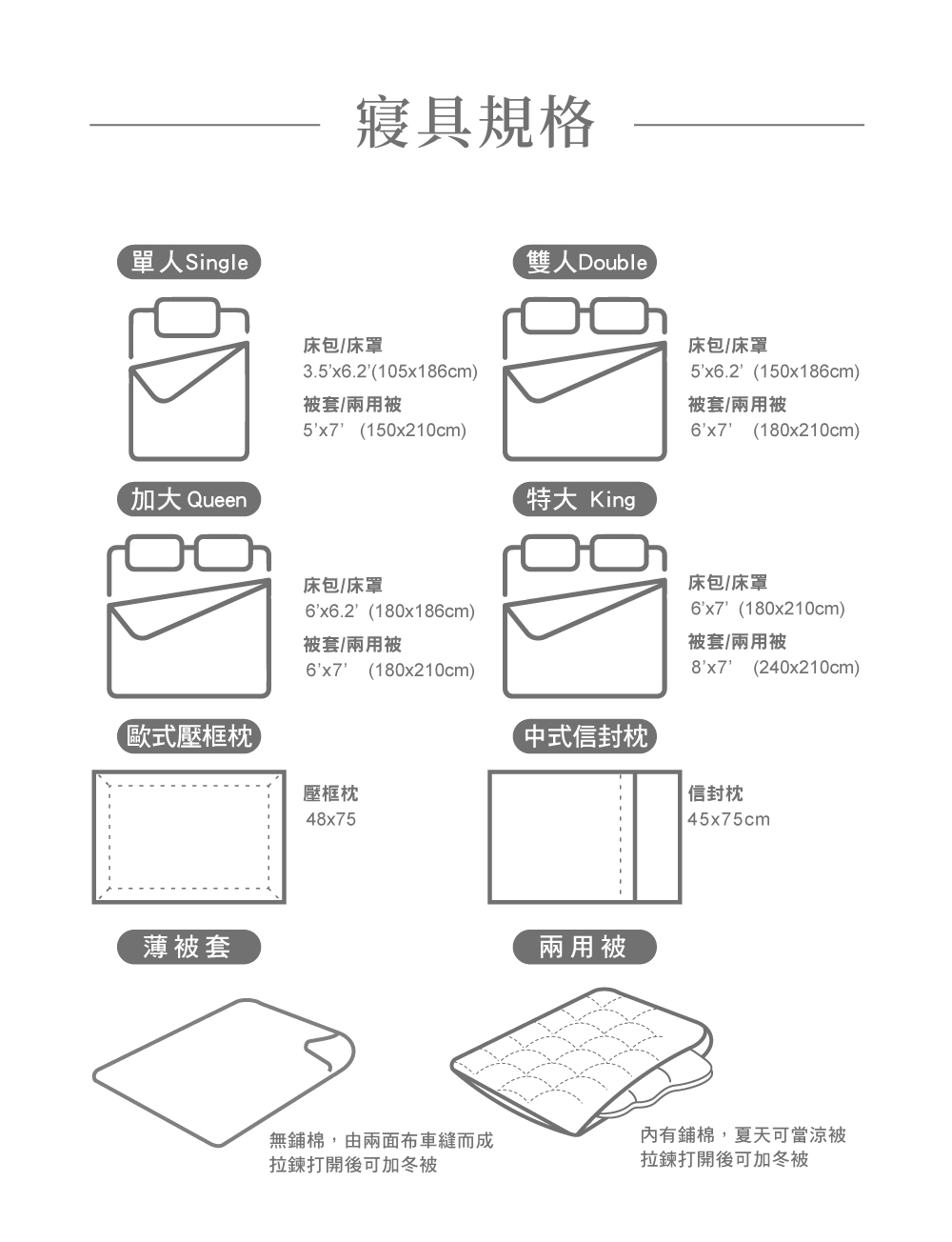 寢具規格

單人Single

床包/床罩
3.5'x6.2'(105x186cm)
被套/兩用被
5'x7' (150x210cm)

雙人Double

床包/床罩
5'x6.2' (150x186cm)
被套/兩用被
6'x7' (180x210cm)

加大 Queen

床包/床罩
6'x6.2' (180x186cm)
被套/兩用被
6'x7' (180x210cm)

特大 King

床包/床罩
6'x7' (180x210cm)
被套/兩用被
8'x7' (240x210cm)

歐式壓框枕

壓框枕
48x75

中式信封枕

信封枕
45x75cm

薄被套

無鋪棉，由兩面布車縫而成
拉鍊打開後可加冬被

兩用被

內有鋪棉，夏天可當涼被
拉鍊打開後可加冬被